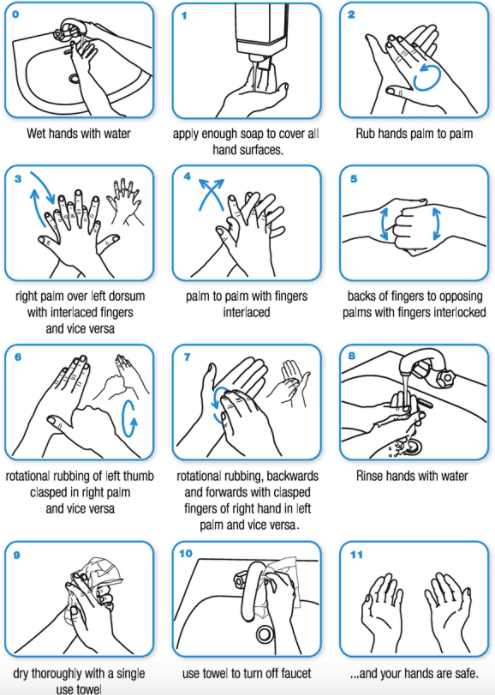 0

Wet hands with water

1

apply enough soap to cover all hand surfaces.

2

Rub hands palm to palm

3

right palm over left dorsum with interlaced fingers and vice versa

4

palm to palm with fingers interlaced

5

backs of fingers to opposing palms with fingers interlocked

6

rotational rubbing of left thumb clasped in right palm and vice versa

7

rotational rubbing, backwards and forwards with clasped fingers of right hand in left palm and vice versa.

8

Rinse hands with water

9

dry thoroughly with a single use towel

10

use towel to turn off faucet

11

...and your hands are safe.